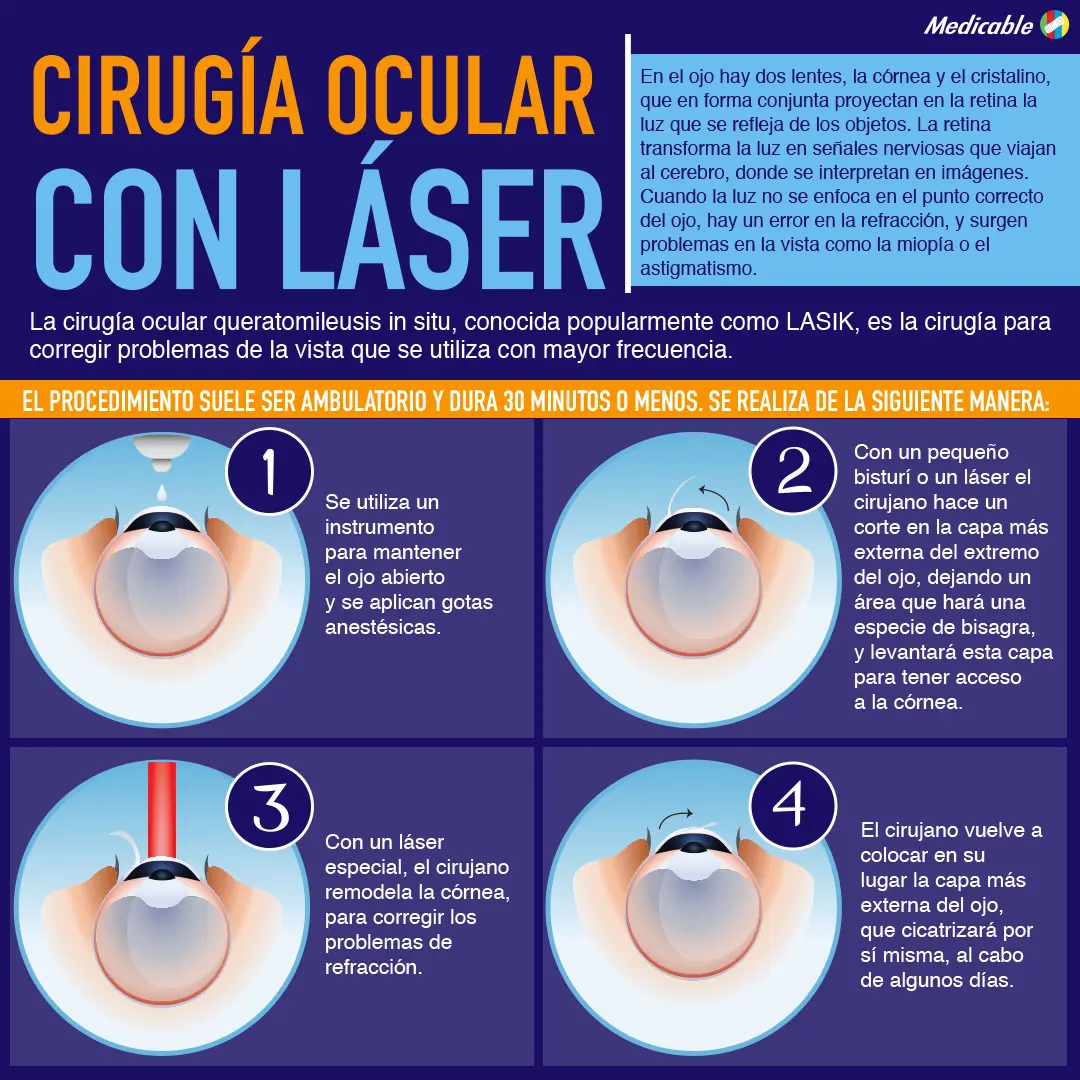 Medicable

CIRUGÍA OCULAR CON LÁSER

En el ojo hay dos lentes, la córnea y el cristalino, que en forma conjunta proyectan en la retina la luz que se refleja de los objetos. La retina transforma la luz en señales nerviosas que viajan al cerebro, donde se interpretan en imágenes. Cuando la luz no se enfoca en el punto correcto del ojo, hay un error en la refracción, y surgen problemas en la vista como la miopía o el astigmatismo.

La cirugía ocular queratomileusis in situ, conocida popularmente como LASIK, es la cirugía para corregir problemas de la vista que se utiliza con mayor frecuencia.

EL PROCEDIMIENTO SUELE SER AMBULATORIO Y DURA 30 MINUTOS O MENOS. SE REALIZA DE LA SIGUIENTE MANERA:

1

Se utiliza un instrumento para mantener el ojo abierto y se aplican gotas anestésicas.

2

Con un pequeño bisturí o un láser el cirujano hace un corte en la capa más externa del extremo del ojo, dejando un área que hará una especie de bisagra, y levantará esta capa para tener acceso a la córnea.

3

Con un láser especial, el cirujano remodela la córnea, para corregir los problemas de refracción.

4

El cirujano vuelve a colocar en su lugar la capa más externa del ojo, que cicatrizará por sí misma, al cabo de algunos días.